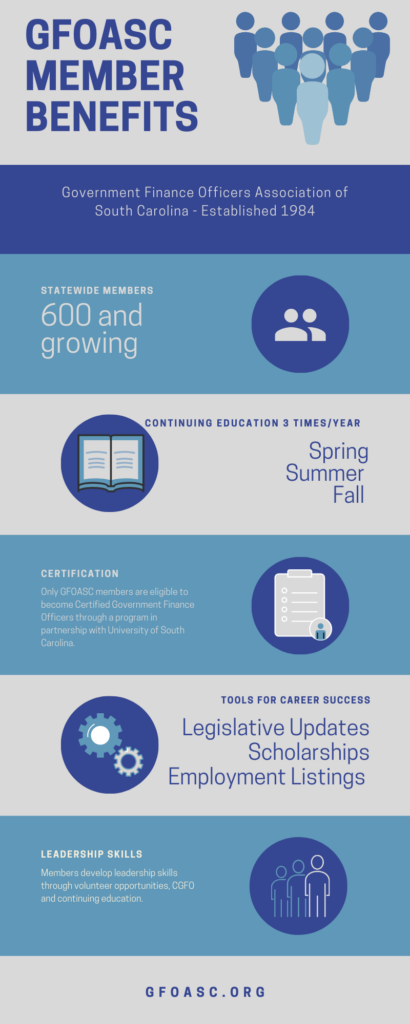 GFOASC MEMBER BENEFITS

Government Finance Officers Association of South Carolina - Established 1984

STATEWIDE MEMBERS

600 and growing

CONTINUING EDUCATION 3 TIMES/YEAR

Spring
Summer
Fall

CERTIFICATION

Only GFOASC members are eligible to become Certified Government Finance Officers through a program in partnership with University of South Carolina.

TOOLS FOR CAREER SUCCESS

Legislative Updates
Scholarships
Employment Listings

LEADERSHIP SKILLS

Members develop leadership skills through volunteer opportunities, CGFO and continuing education.

GFOASC.ORG